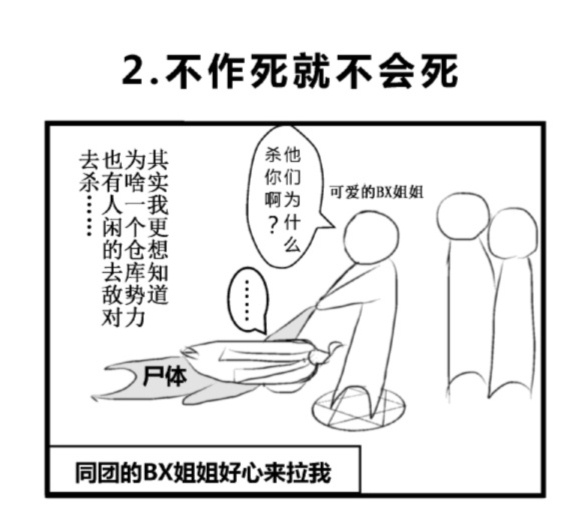 2.不作死就不会死

其实我更想知道为啥一个仓库势力也有人闲的去敌对去杀……

他们为什么杀你啊？

可爱的BX姐姐

……

尸体

同团的BX姐姐好心来拉我