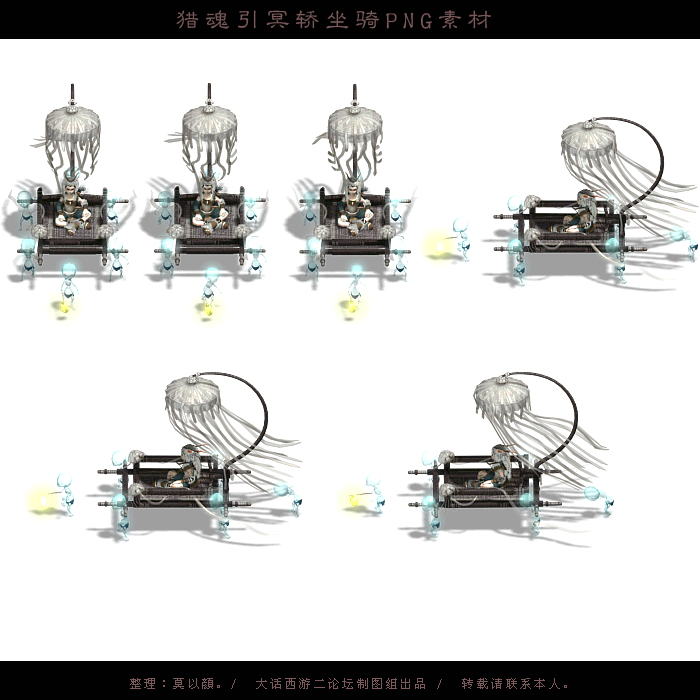 猎魂引冥轿坐骑PNG素材

整理：莫以颜。/ 大话西游二论坛制图组出品 / 转载请联系本人。